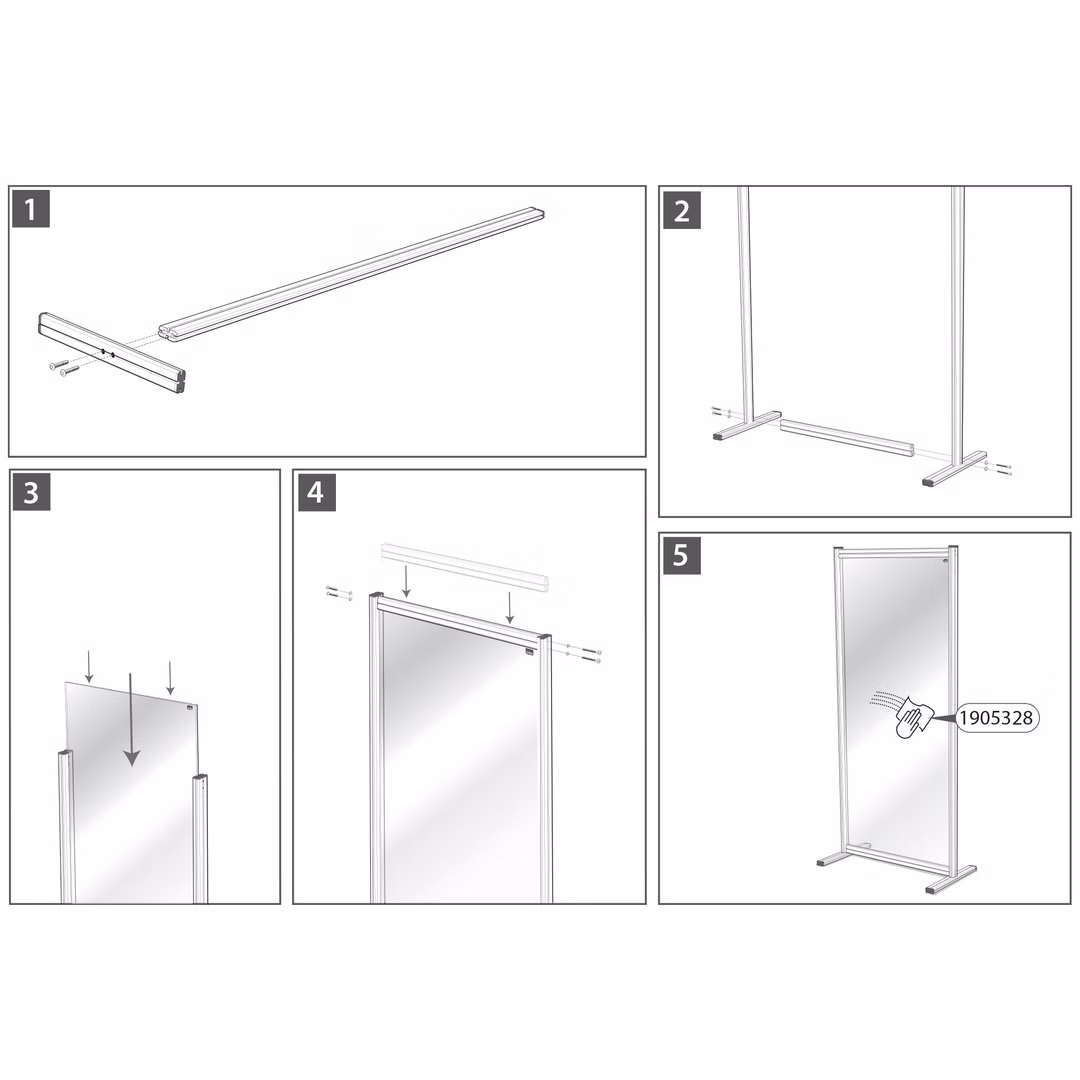 1

2

3

4

5

1905328