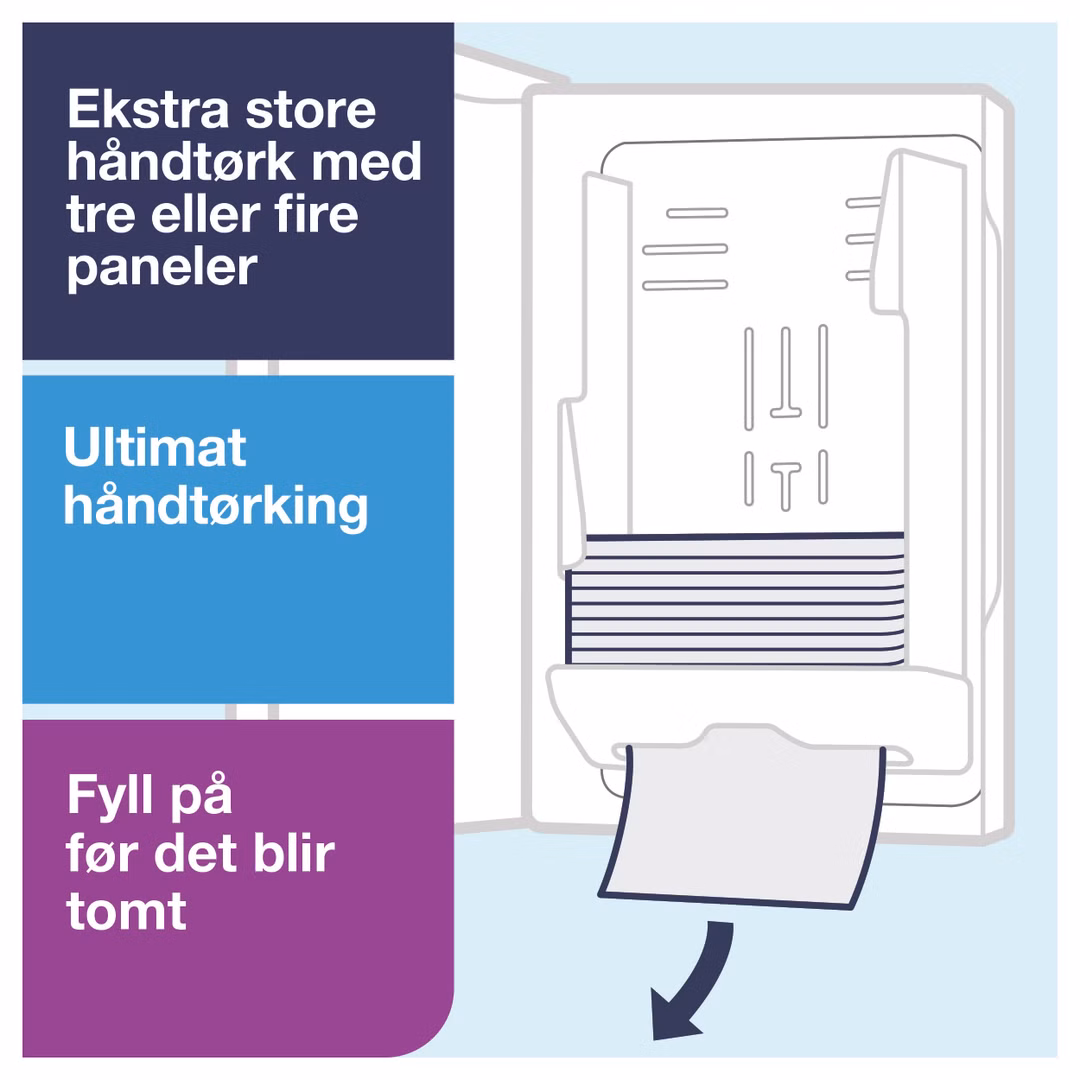 Ekstra store håndtørk med tre eller fire paneler

Ultimat håndtørking

Fyll på før det blir tomt