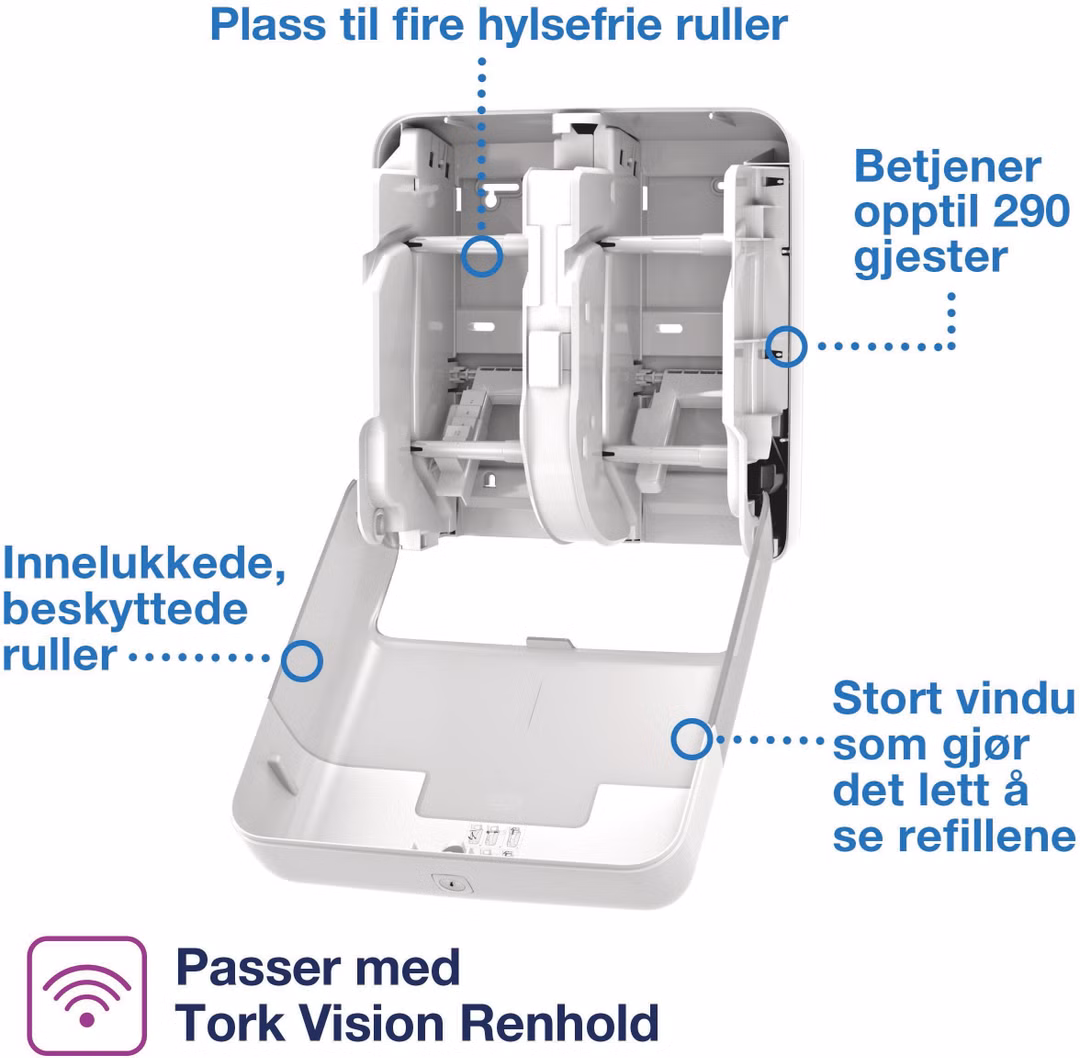 Plass til fire hylsefrie ruller

Betjener opptil 290 gjester

Innelukkede, beskyttede ruller

Stort vindu som gjør det lett å se refillene

Passer med Tork Vision Renhold